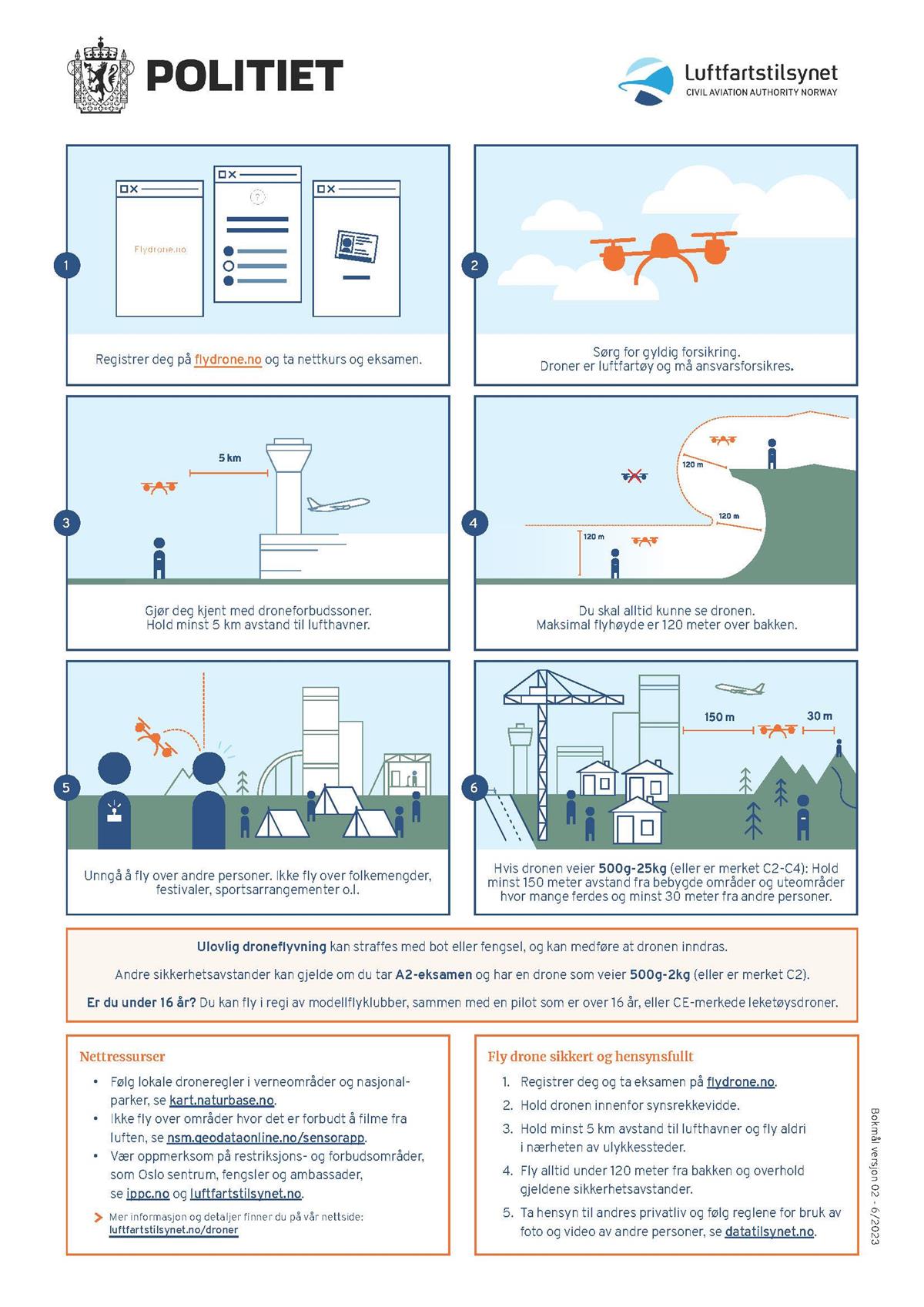 POLITIET

Luftfartstilsynet
CIVIL AVIATION AUTHORITY NORWAY

1

Flydrone.no

Registrer deg på flydrone.no og ta nettkurs og eksamen.

2

Sørg for gyldig forsikring.
Droner er luftfartøy og må ansvarsforsikres.

3

5 km

Gjør deg kjent med droneforbudssoner.
Hold minst 5 km avstand til lufthavner.

4

120 m

120 m

120 m

Du skal alltid kunne se dronen.
Maksimal flyhøyde er 120 meter over bakken.

5

Unngå å fly over andre personer. Ikke fly over folkemengder, festivaler, sportsarrangementer o.l.

6

150 m

30 m

Hvis dronen veier 500g-25kg (eller er merket C2-C4): Hold minst 150 meter avstand fra bebygde områder og uteområder hvor mange ferdes og minst 30 meter fra andre personer.

Ulovlig droneflyvning kan straffes med bot eller fengsel, og kan medføre at dronen inndras.

Andre sikkerhetsavstander kan gjelde om du tar A2-eksamen og har en drone som veier 500g-2kg (eller er merket C2).

Er du under 16 år? Du kan fly i regi av modellflyklubber, sammen med en pilot som er over 16 år, eller CE-merkede leketøysdroner.

Nettressurser

• Følg lokale droneregler i verneområder og nasjonalparker, se kart.naturbase.no.
• Ikke fly over områder hvor det er forbudt å filme fra luften, se nsm.geodataonline.no/sensorapp.
• Vær oppmerksom på restriksjons- og forbudsområder, som Oslo sentrum, fengsler og ambassader, se ippc.no og luftfartstilsynet.no.

Mer informasjon og detaljer finner du på vår nettside:
luftfartstilsynet.no/droner

Fly drone sikkert og hensynsfullt

1. Registrer deg og ta eksamen på flydrone.no.
2. Hold dronen innenfor synsrekkevidde.
3. Hold minst 5 km avstand til lufthavner og fly aldri i nærheten av ulykkessteder.
4. Fly alltid under 120 meter fra bakken og overhold gjeldene sikkerhetsavstander.
5. Ta hensyn til andres privatliv og følg reglene for bruk av foto og video av andre personer, se datatilsynet.no.

Bokmål versjon 02 - 6/2023